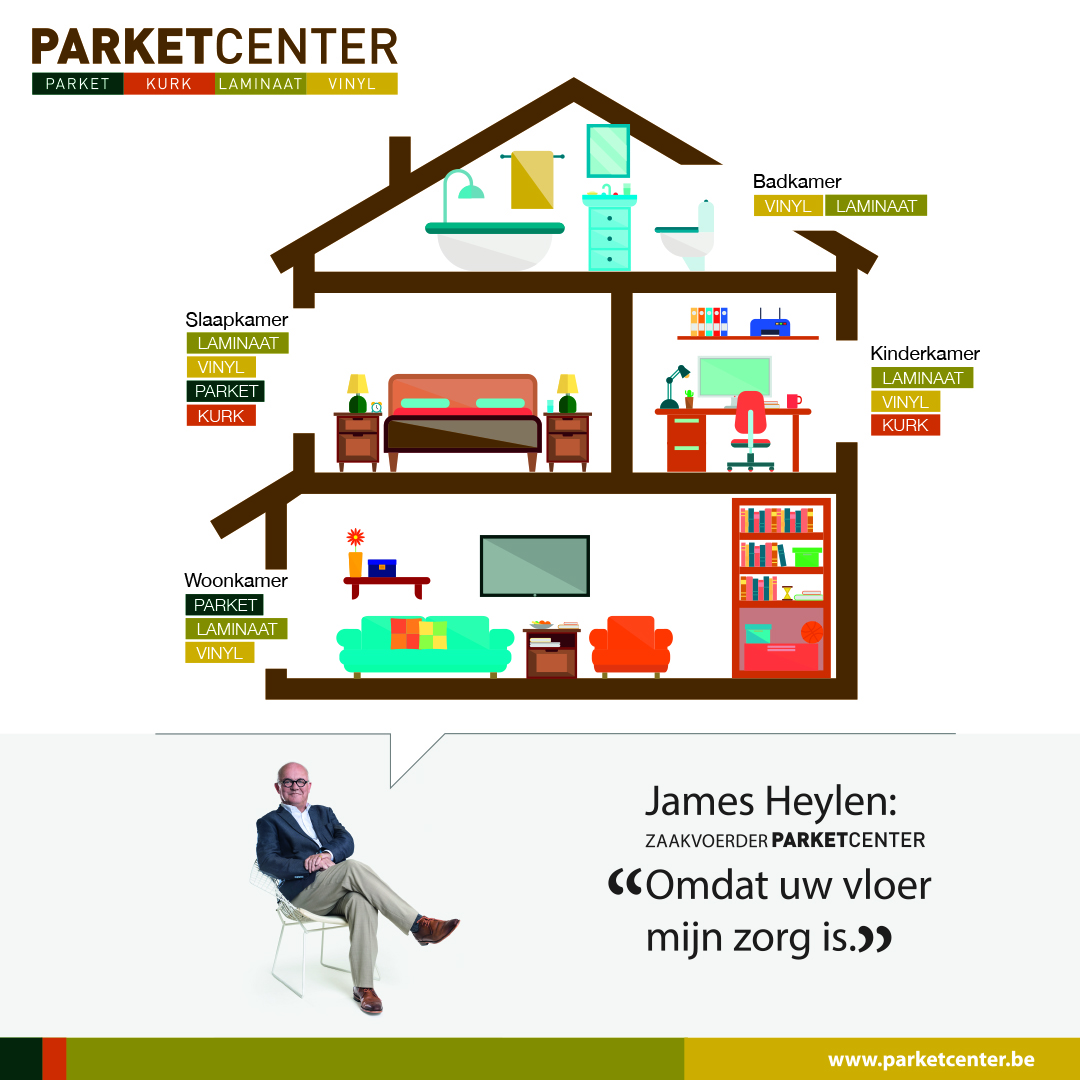 PARKETCENTER
PARKET KURK LAMINAAT VINYL

Badkamer
VINYL LAMINAAT

Slaapkamer
LAMINAAT
VINYL
PARKET
KURK

Kinderkamer
LAMINAAT
VINYL
KURK

Woonkamer
PARKET
LAMINAAT
VINYL

James Heylen:
ZAAKVOERDER PARKETCENTER
“Omdat uw vloer mijn zorg is.”

www.parketcenter.be